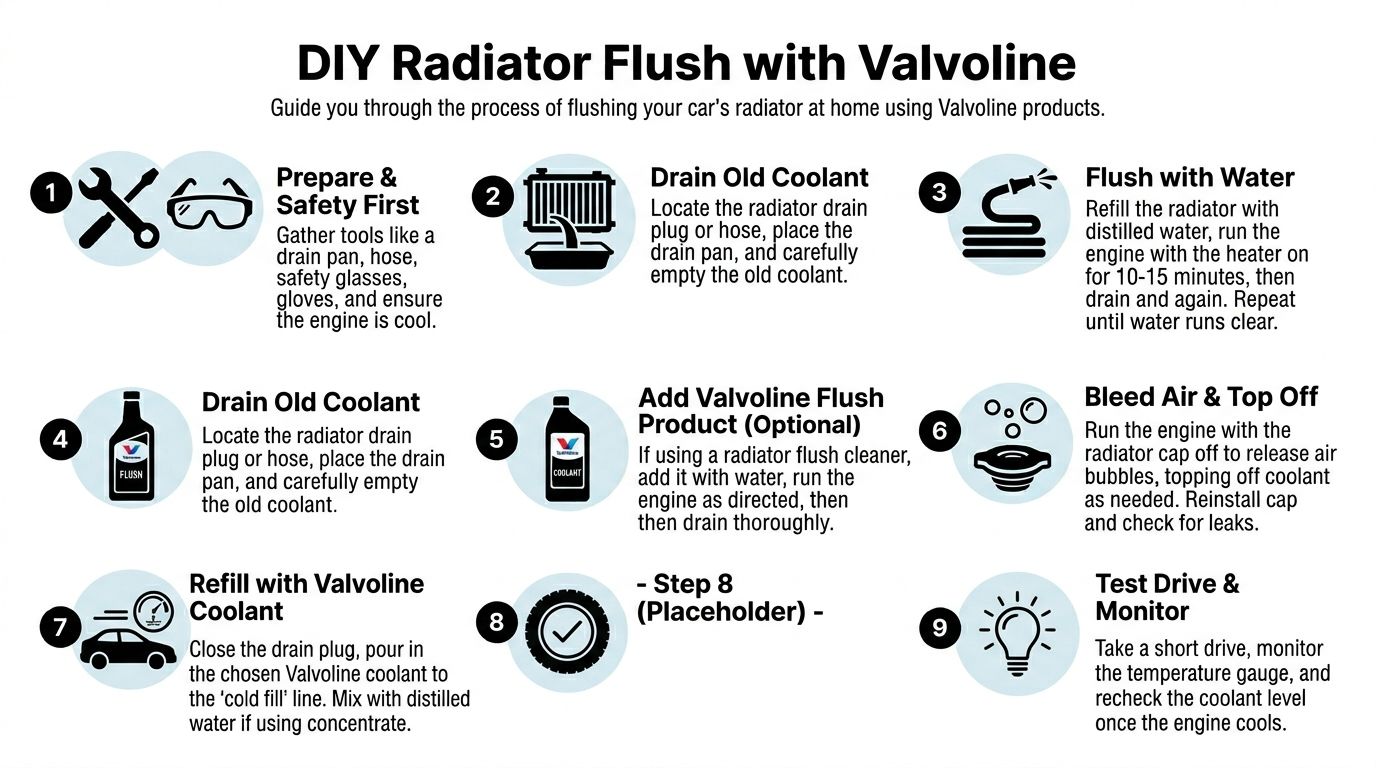 DIY Radiator Flush with Valvoline

Guide you through the process of flushing your car's radiator at home using Valvoline products.

1

Prepare & Safety First

Gather tools like a drain pan, hose, safety glasses, gloves, and ensure the engine is cool.

2

Drain Old Coolant

Locate the radiator drain plug or hose, place the drain pan, and carefully empty the old coolant.

3

Flush with Water

Refill the radiator with distilled water, run the engine with the heater on for 10-15 minutes, then drain and again. Repeat until water runs clear.

4

FLUSH

Drain Old Coolant

Locate the radiator drain plug or hose, place the drain pan, and carefully empty the old coolant.

5

COOLANT

Add Valvoline Flush Product (Optional)

If using a radiator flush cleaner, add it with water, run the engine as directed, then then drain thoroughly.

6

Bleed Air & Top Off

Run the engine with the radiator cap off to release air bubbles, topping off coolant as needed. Reinstall cap and check for leaks.

7

Refill with Valvoline Coolant

Close the drain plug, pour in the chosen Valvoline coolant to the 'cold fill' line. Mix with distilled water if using concentrate.

8

- Step 8 (Placeholder) -

9

Test Drive & Monitor

Take a short drive, monitor the temperature gauge, and recheck the coolant level once the engine cools.