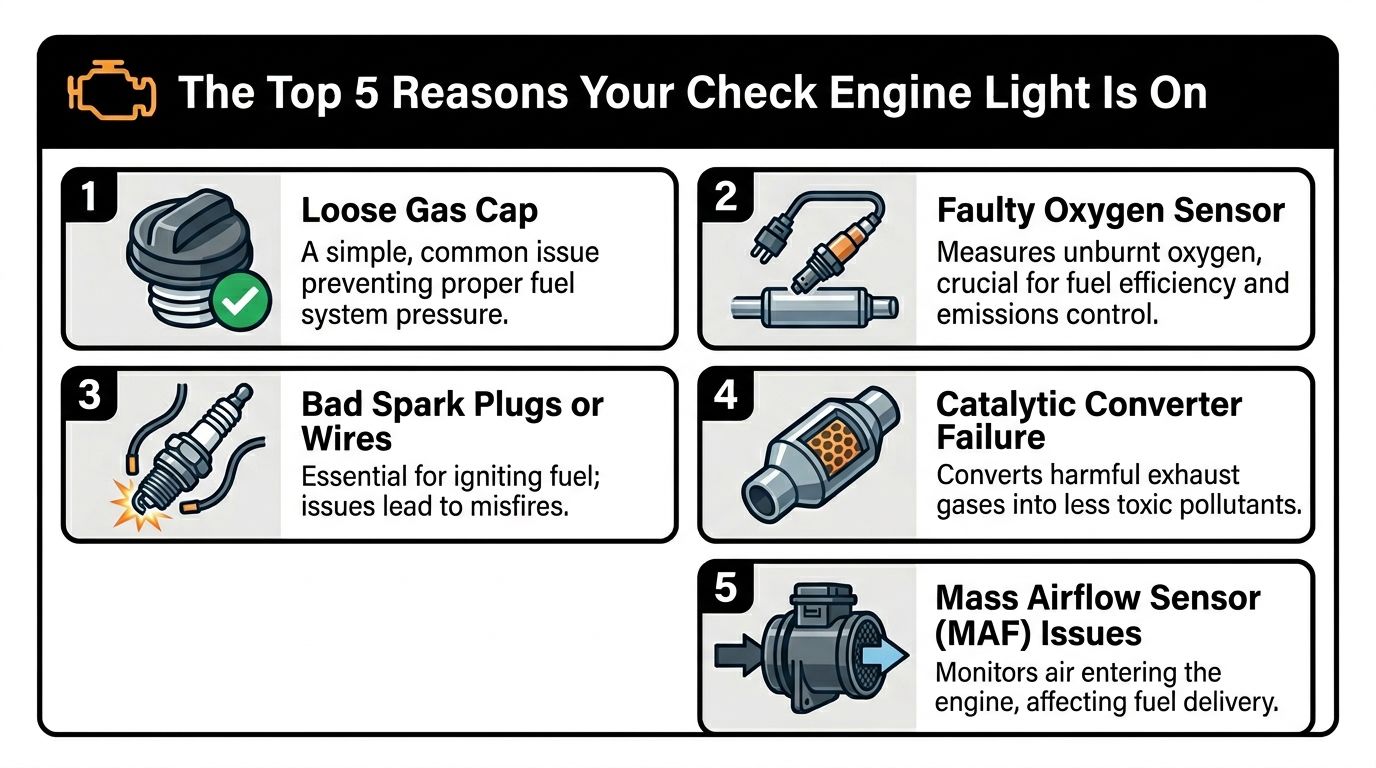 The Top 5 Reasons Your Check Engine Light Is On

1

Loose Gas Cap

A simple, common issue preventing proper fuel system pressure.

2

Faulty Oxygen Sensor

Measures unburnt oxygen, crucial for fuel efficiency and emissions control.

3

Bad Spark Plugs or Wires

Essential for igniting fuel; issues lead to misfires.

4

Catalytic Converter Failure

Converts harmful exhaust gases into less toxic pollutants.

5

Mass Airflow Sensor (MAF) Issues

Monitors air entering the engine, affecting fuel delivery.