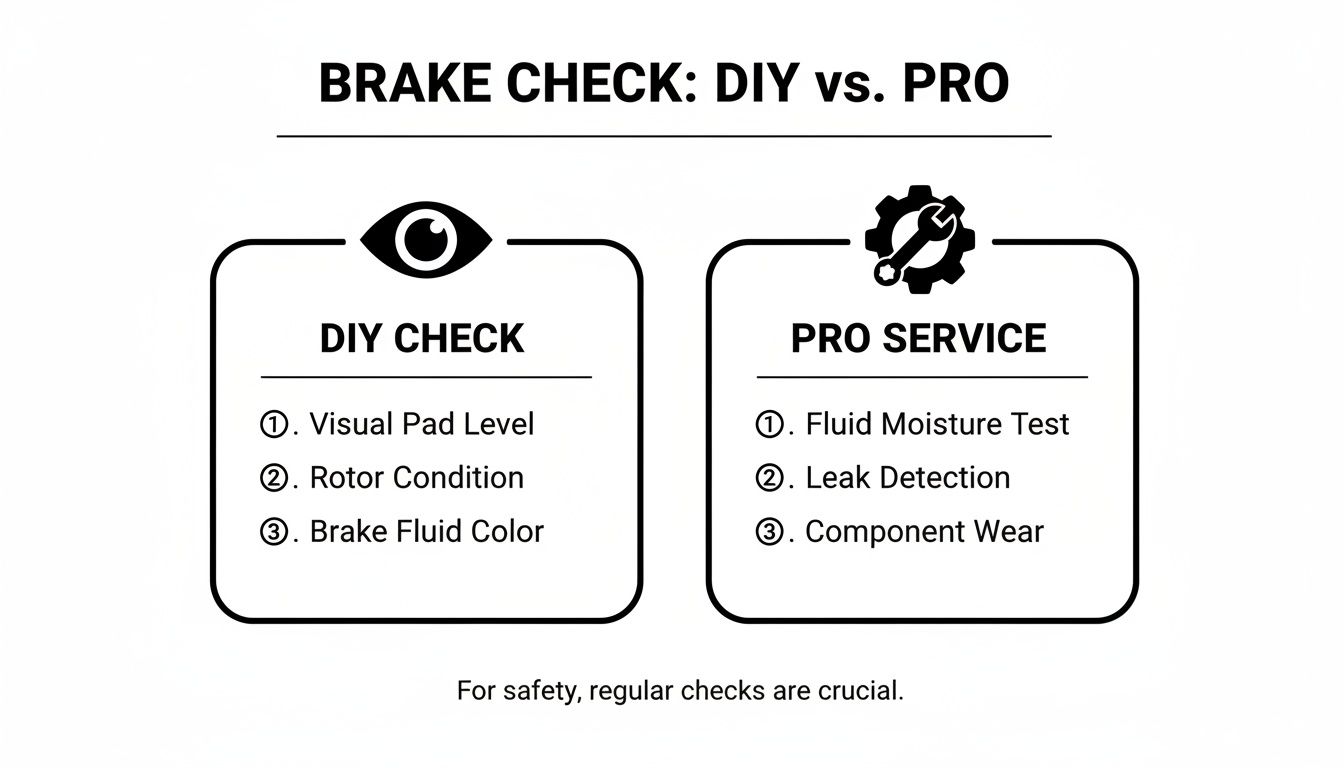 BRAKE CHECK: DIY vs. PRO

DIY CHECK

①. Visual Pad Level
②. Rotor Condition
③. Brake Fluid Color

PRO SERVICE

①. Fluid Moisture Test
②. Leak Detection
③. Component Wear

For safety, regular checks are crucial.